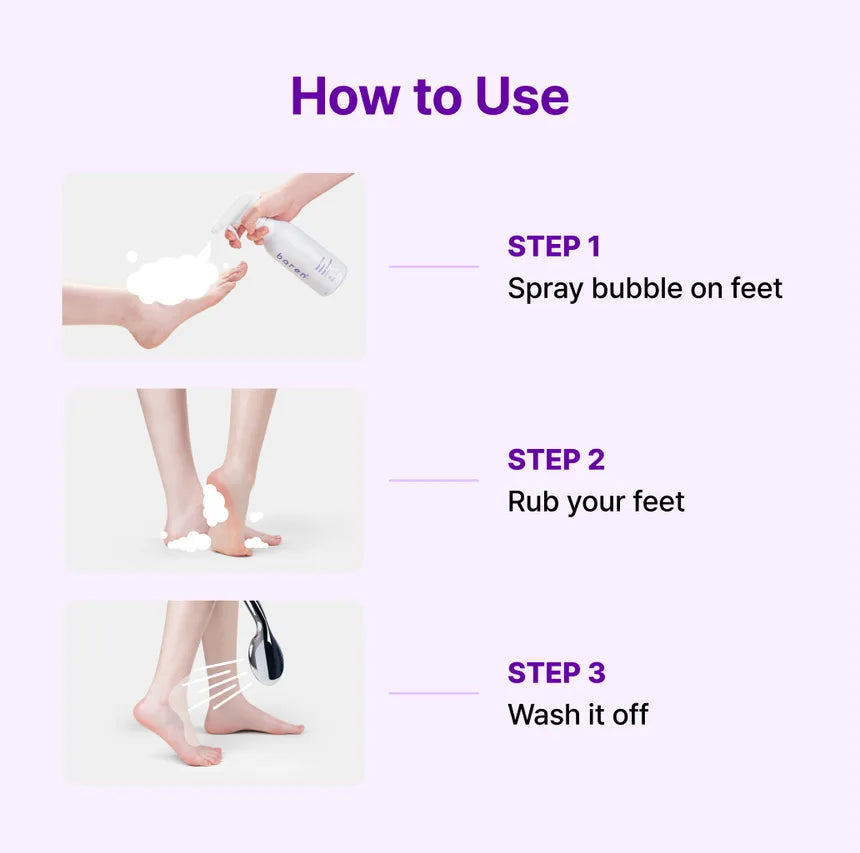 How to Use

boren

STEP 1
Spray bubble on feet

STEP 2
Rub your feet

STEP 3
Wash it off