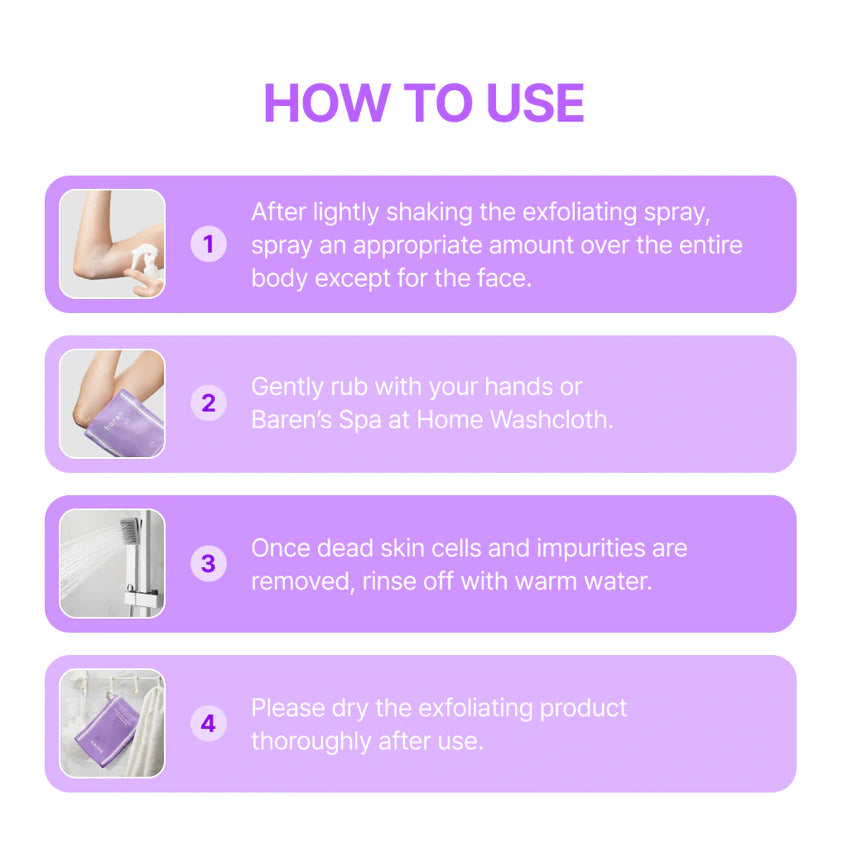 HOW TO USE

1 After lightly shaking the exfoliating spray, spray an appropriate amount over the entire body except for the face.

baren

2 Gently rub with your hands or Baren's Spa at Home Washcloth.

3 Once dead skin cells and impurities are removed, rinse off with warm water.

4 Please dry the exfoliating product thoroughly after use.