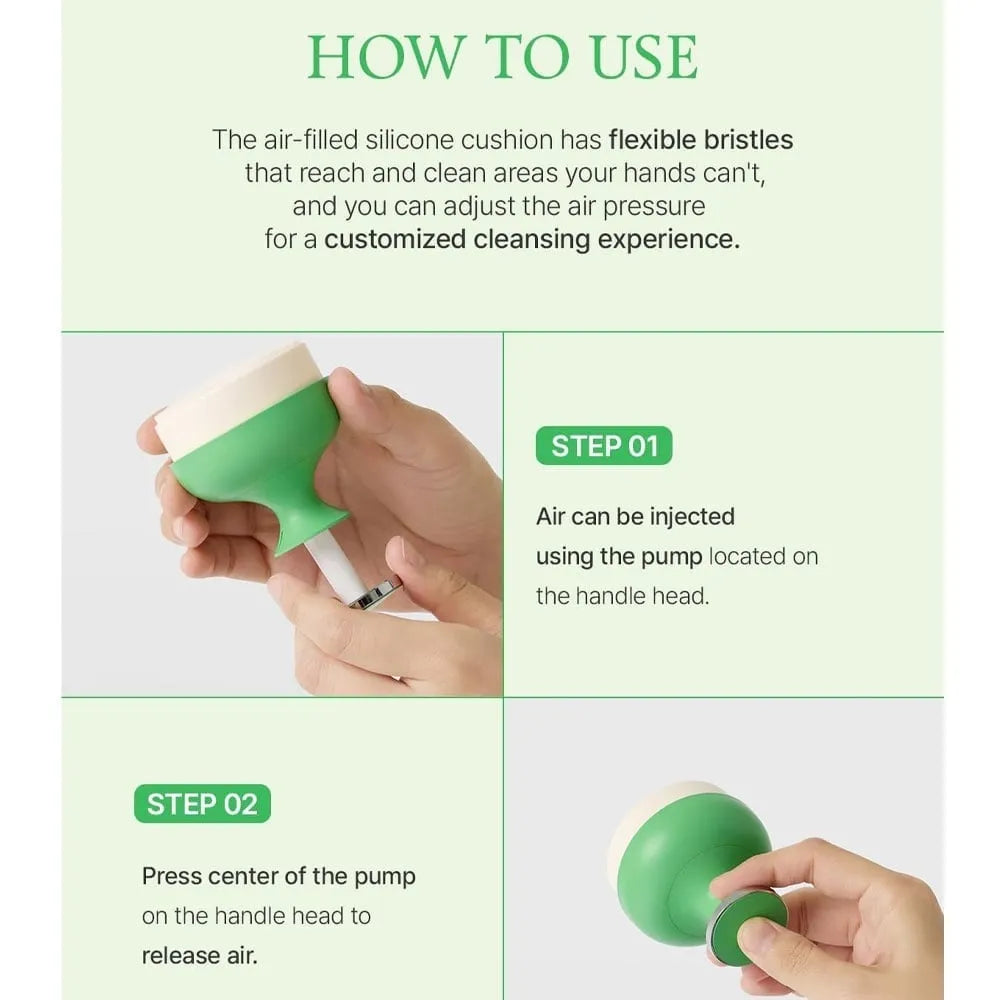 HOW TO USE

The air-filled silicone cushion has flexible bristles that reach and clean areas your hands can't, and you can adjust the air pressure for a customized cleansing experience.

STEP 01

Air can be injected using the pump located on the handle head.

STEP 02

Press center of the pump on the handle head to release air.