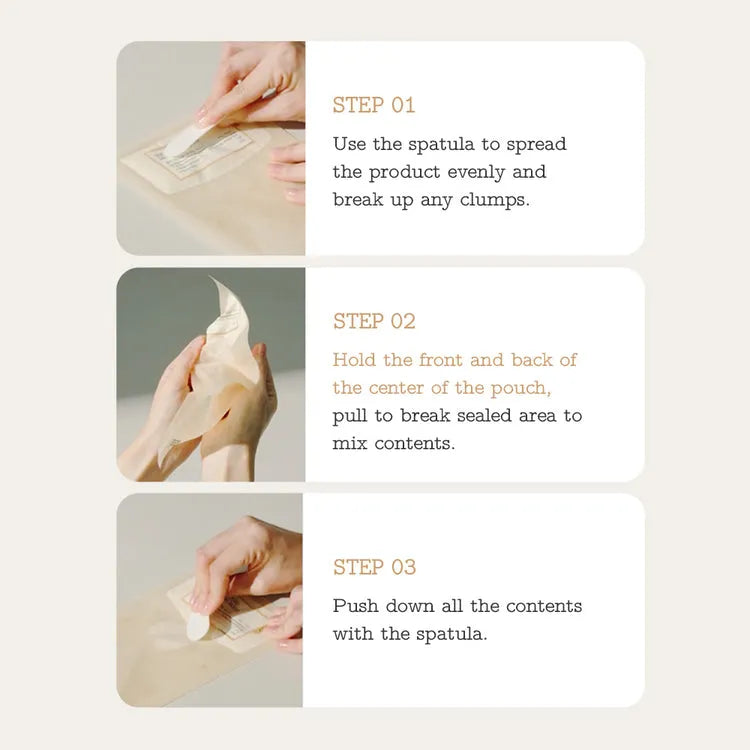 STEP 01

Use the spatula to spread the product evenly and break up any clumps.

STEP 02

Hold the front and back of the center of the pouch, pull to break sealed area to mix contents.

STEP 03

Push down all the contents with the spatula.